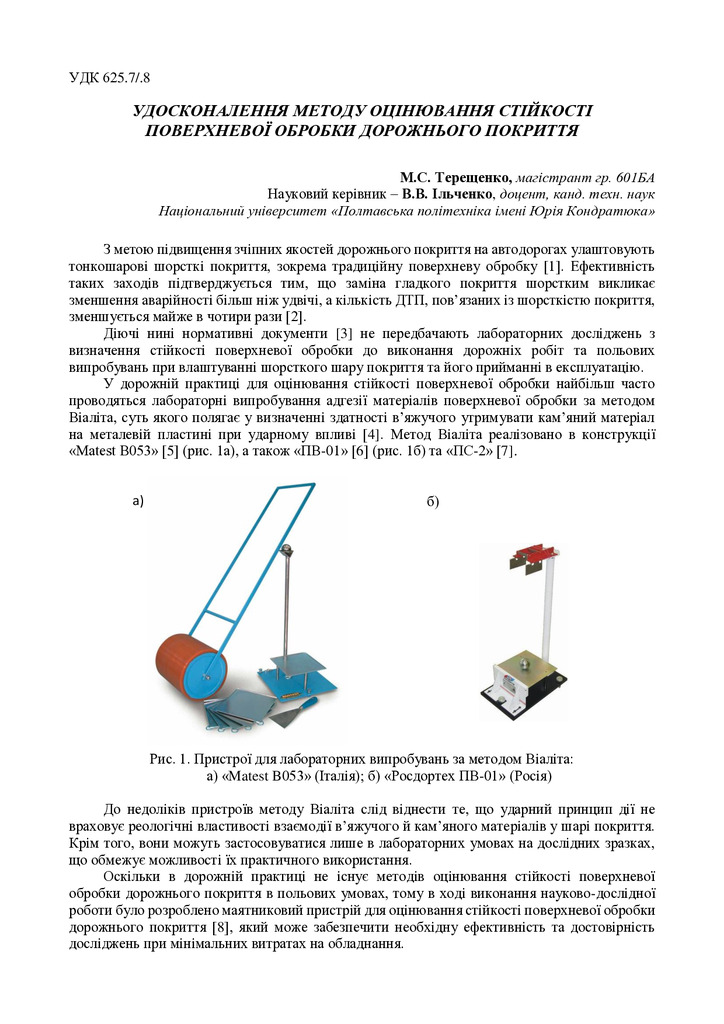 УДК 625.7/.8

УДОСКОНАЛЕННЯ МЕТОДУ ОЦІНЮВАННЯ СТІЙКОСТІ ПОВЕРХНЕВОЇ ОБРОБКИ ДОРОЖНЬОГО ПОКРИТТЯ

М.С. Терещенко, магістрант гр. 601БА
Науковий керівник – В.В. Ільченко, доцент, канд. техн. наук
Національний університет «Полтавська політехніка імені Юрія Кондратюка»

З метою підвищення зчіпних якостей дорожнього покриття на автодорогах улаштовують тонкошарові шорсткі покриття, зокрема традиційну поверхневу обробку [1]. Ефективність таких заходів підтверджується тим, що заміна гладкого покриття шорстким викликає зменшення аварійності більш ніж удвічі, а кількість ДТП, пов'язаних із шорсткістю покриття, зменшується майже в чотири рази [2].

Діючі нині нормативні документи [3] не передбачають лабораторних досліджень з визначення стійкості поверхневої обробки до виконання дорожніх робіт та польових випробувань при влаштуванні шорсткого шару покриття та його прийманні в експлуатацію.

У дорожній практиці для оцінювання стійкості поверхневої обробки найбільш часто проводяться лабораторні випробування адгезії матеріалів поверхневої обробки за методом Віаліта, суть якого полягає у визначенні здатності в'яжучого утримувати кам'яний матеріал на металевій пластині при ударному впливі [4]. Метод Віаліта реалізовано в конструкції «Matest B053» [5] (рис. 1а), а також «ПВ-01» [6] (рис. 1б) та «ПС-2» [7].

а)

б)

Рис. 1. Пристрої для лабораторних випробувань за методом Віаліта:
а) «Matest B053» (Італія); б) «Росдортех ПВ-01» (Росія)

До недоліків пристроїв методу Віаліта слід віднести те, що ударний принцип дії не враховує реологічні властивості взаємодії в'яжучого й кам'яного матеріалів у шарі покриття. Крім того, вони можуть застосовуватися лише в лабораторних умовах на дослідних зразках, що обмежує можливості їх практичного використання.

Оскільки в дорожній практиці не існує методів оцінювання стійкості поверхневої обробки дорожнього покриття в польових умовах, тому в ході виконання науково-дослідної роботи було розроблено маятниковий пристрій для оцінювання стійкості поверхневої обробки дорожнього покриття [8], який може забезпечити необхідну ефективність та достовірність досліджень при мінімальних витратах на обладнання.